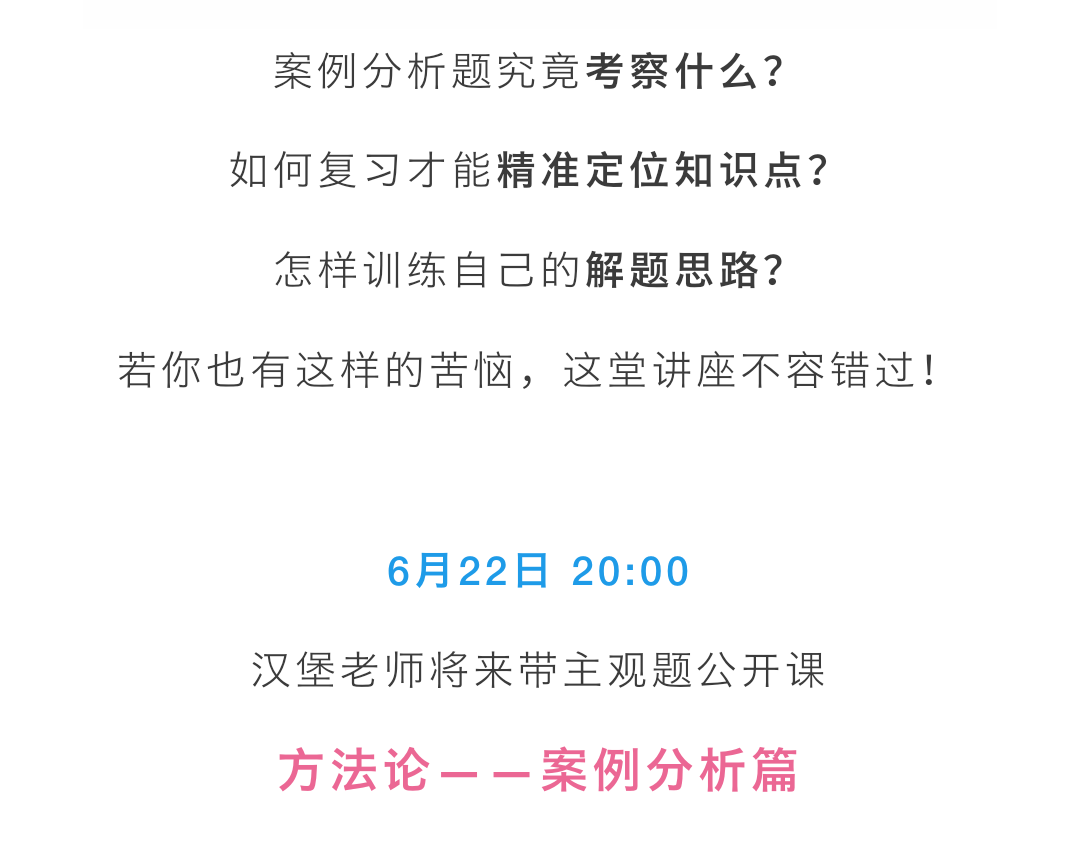 案例分析题究竟考察什么?

如何复习才能精准定位知识点?

怎样训练自己的解题思路?

若你也有这样的苦恼，这堂讲座不容错过!

6月22日 20:00

汉堡老师将来带主观题公开课

方法论——案例分析篇