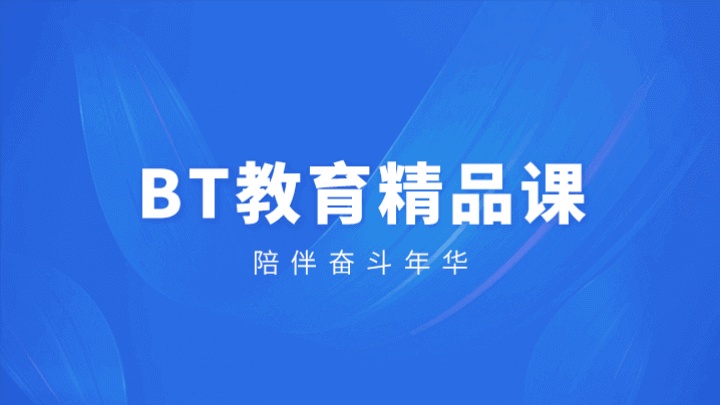 BT教育精品课

陪伴奋斗年华